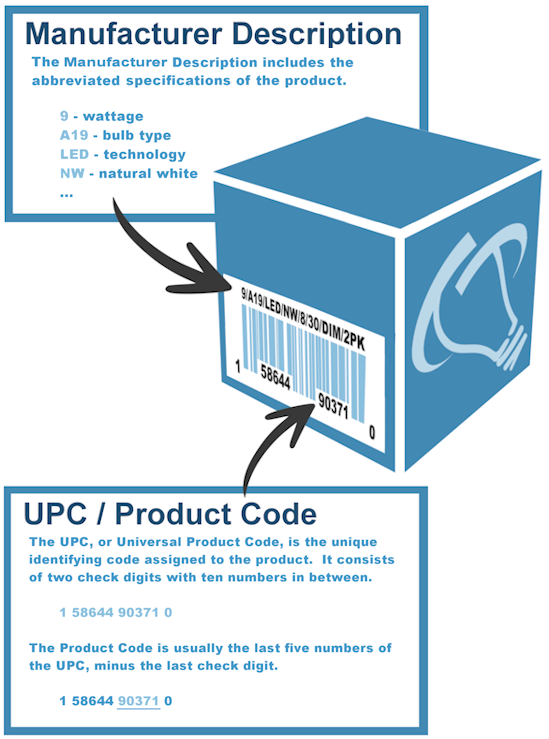 Manufacturer Description
The Manufacturer Description includes the abbreviated specifications of the product.

9 - wattage
A19 - bulb type
LED - technology
NW - natural white
...

9/A19/LED/NW/8/30/DIM/2PK
1 58644 90371 0

UPC / Product Code
The UPC, or Universal Product Code, is the unique identifying code assigned to the product. It consists of two check digits with ten numbers in between.

1 58644 90371 0

The Product Code is usually the last five numbers of the UPC, minus the last check digit.

1 58644 90371 0